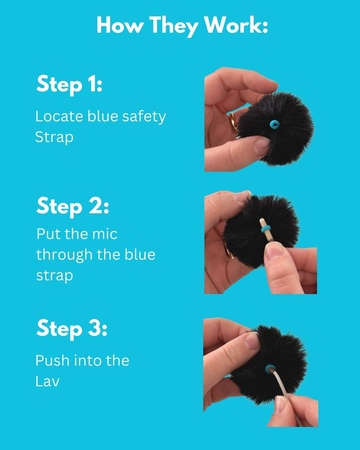 How They Work:

Step 1:

Locate blue safety Strap

Step 2:

Put the mic through the blue strap

Step 3:

Push into the Lav